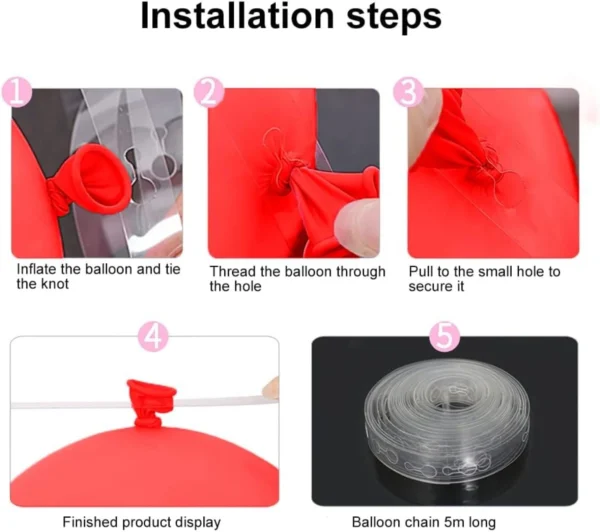 Installation steps

1

Inflate the balloon and tie the knot

2

Thread the balloon through the hole

3

Pull to the small hole to secure it

4

Finished product display

5

Balloon chain 5m long